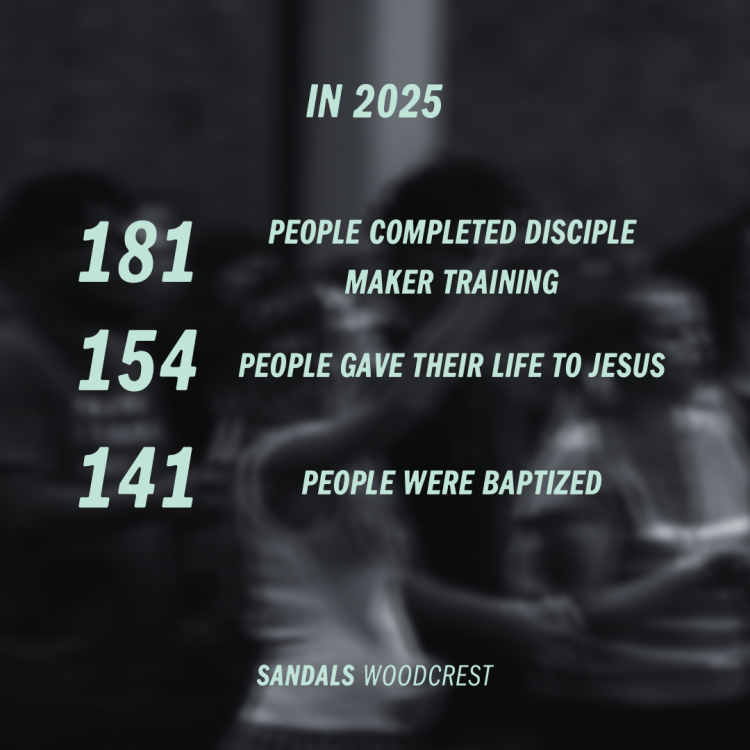 IN 2025

181 PEOPLE COMPLETED DISCIPLE MAKER TRAINING

154 PEOPLE GAVE THEIR LIFE TO JESUS

141 PEOPLE WERE BAPTIZED

SANDALS WOODCREST